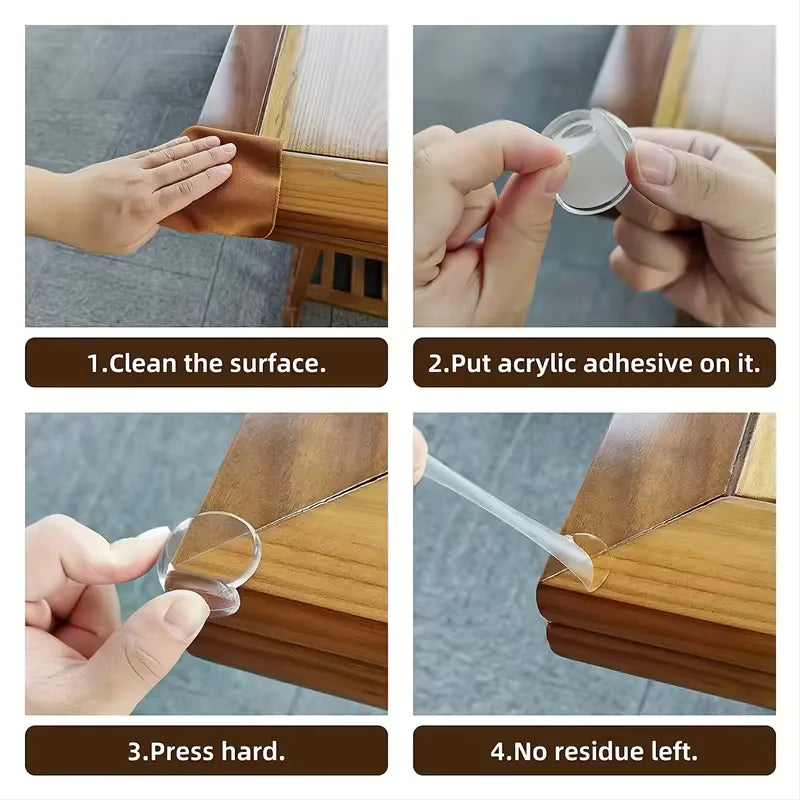 1.Clean the surface.

2.Put acrylic adhesive on it.

3.Press hard.

4.No residue left.